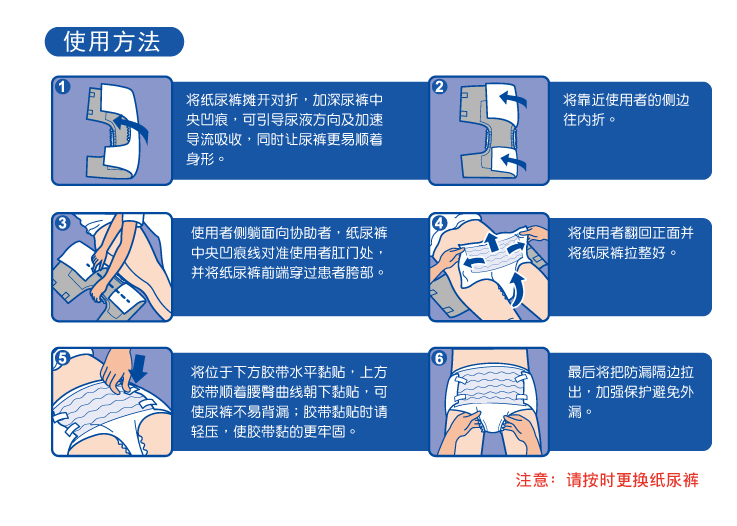 使用方法

1

将纸尿裤摊开对折，加深尿裤中央凹痕，可引导尿液方向及加速导流吸收，同时让尿裤更易顺着身形。

2

将靠近使用者的侧边往内折。

3

使用者侧躺面向协助者，纸尿裤中央凹痕线对准使用者肛门处，并将纸尿裤前端穿过患者胯部。

4

将使用者翻回正面并将纸尿裤拉整好。

5

将位于下方胶带水平黏贴，上方胶带顺着腰臀曲线朝下黏贴，可使尿裤不易背漏；胶带黏贴时请轻压，使胶带黏的更牢固。

6

最后将把防漏隔边拉出，加强保护避免外漏。

注意：请按时更换纸尿裤